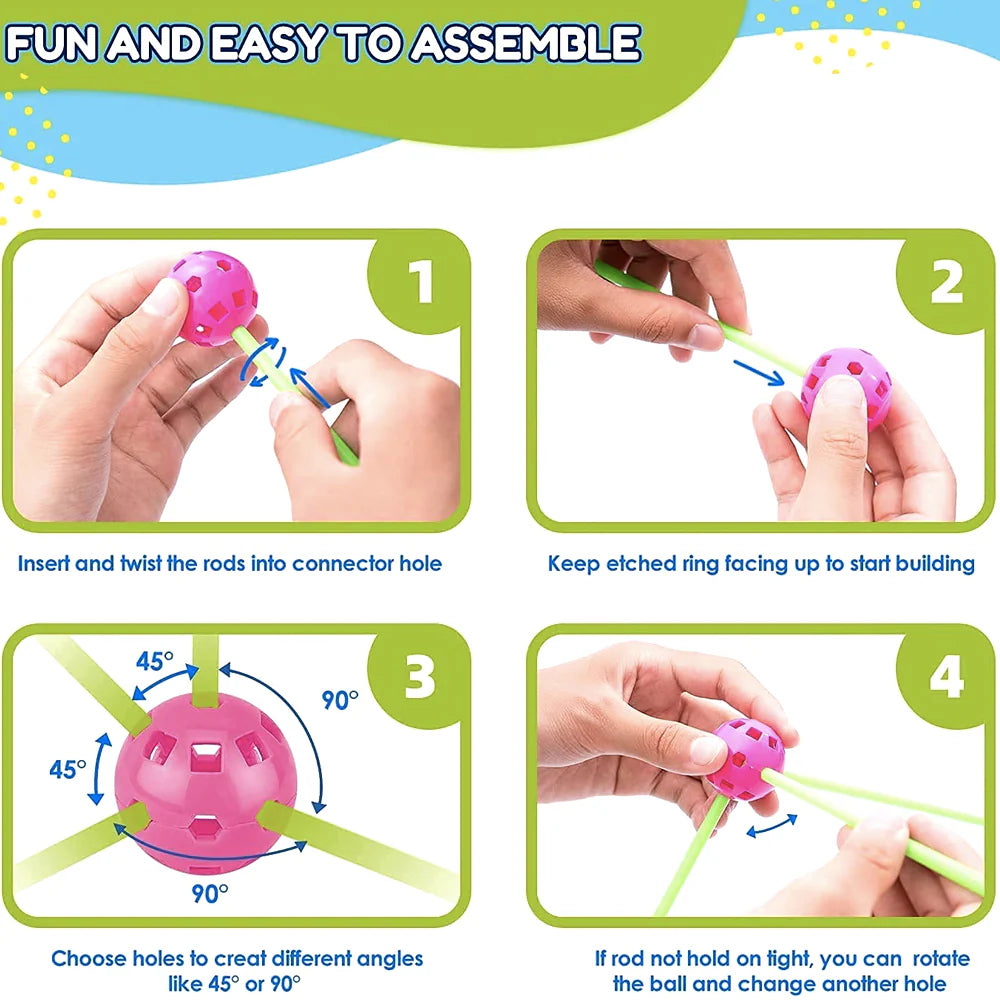 FUN AND EASY TO ASSEMBLE

1

Insert and twist the rods into connector hole

2

Keep etched ring facing up to start building

3

45°

90°

45°

90°

Choose holes to creat different angles like 45° or 90°

4

If rod not hold on tight, you can rotate the ball and change another hole